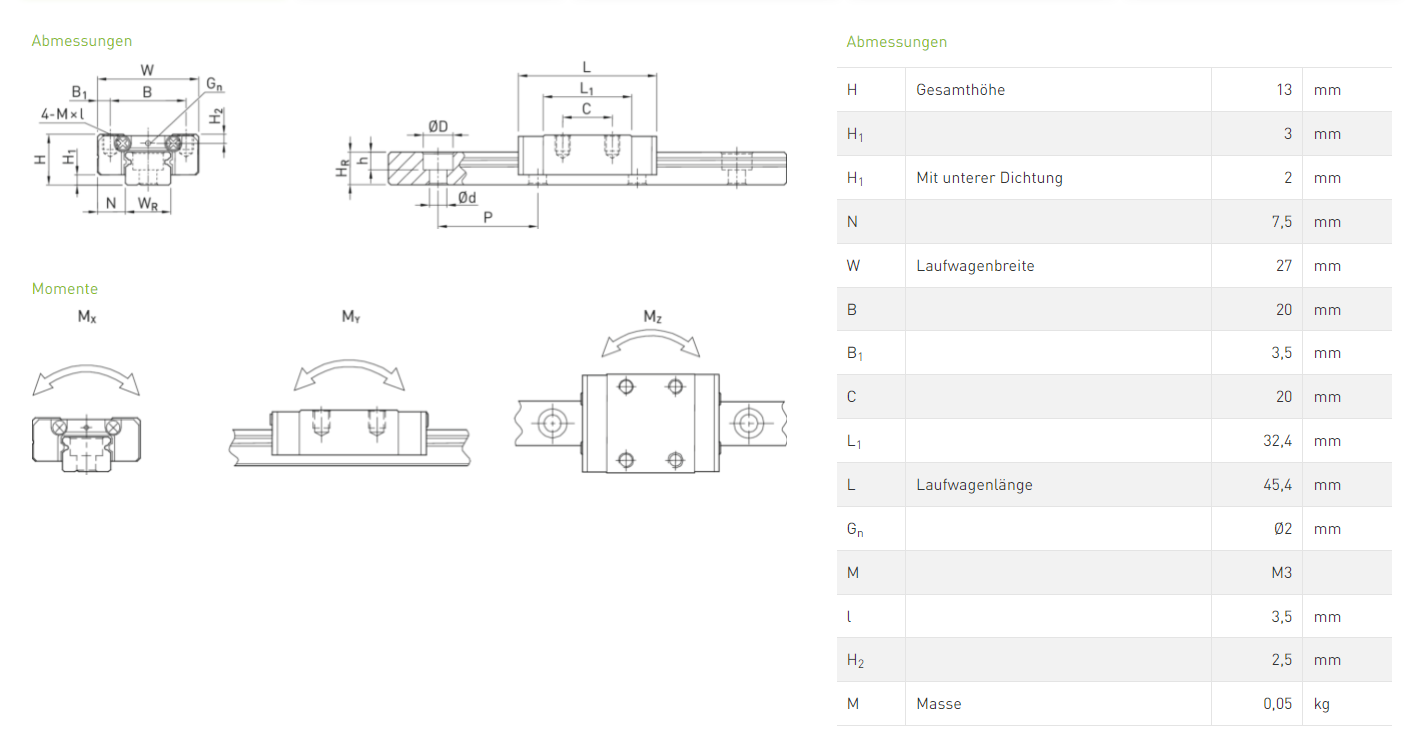 Abmessungen

W
$B_1$
B
$G_n$
4-M×l
$H_2$
H
$H_1$
N
$W_R$

L
$L_1$
C
ØD
$H_R$
h
Ød
P

Momente

$M_X$
$M_Y$
$M_Z$

Abmessungen

| | | | |
|---|---|---|---|
| H | Gesamthöhe | 13 | mm |
| $H_1$ | | 3 | mm |
| $H_1$ | Mit unterer Dichtung | 2 | mm |
| N | | 7,5 | mm |
| W | Laufwagenbreite | 27 | mm |
| B | | 20 | mm |
| $B_1$ | | 3,5 | mm |
| C | | 20 | mm |
| $L_1$ | | 32,4 | mm |
| L | Laufwagenlänge | 45,4 | mm |
| $G_n$ | | Ø2 | mm |
| M | | M3 | |
| l | | 3,5 | mm |
| $H_2$ | | 2,5 | mm |
| M | Masse | 0,05 | kg |